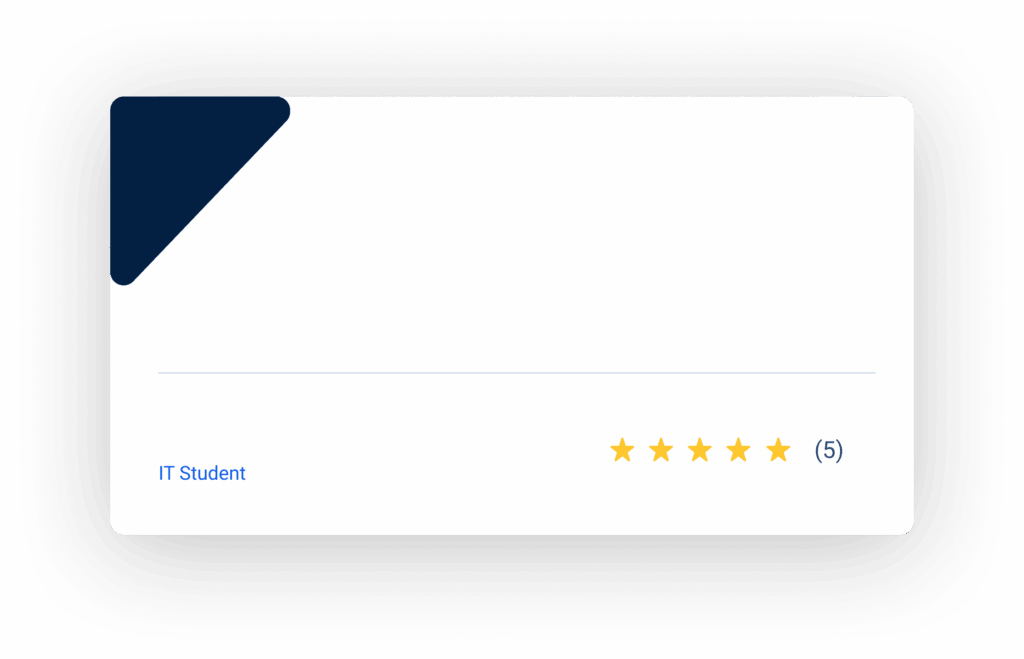 IT Student

(5)